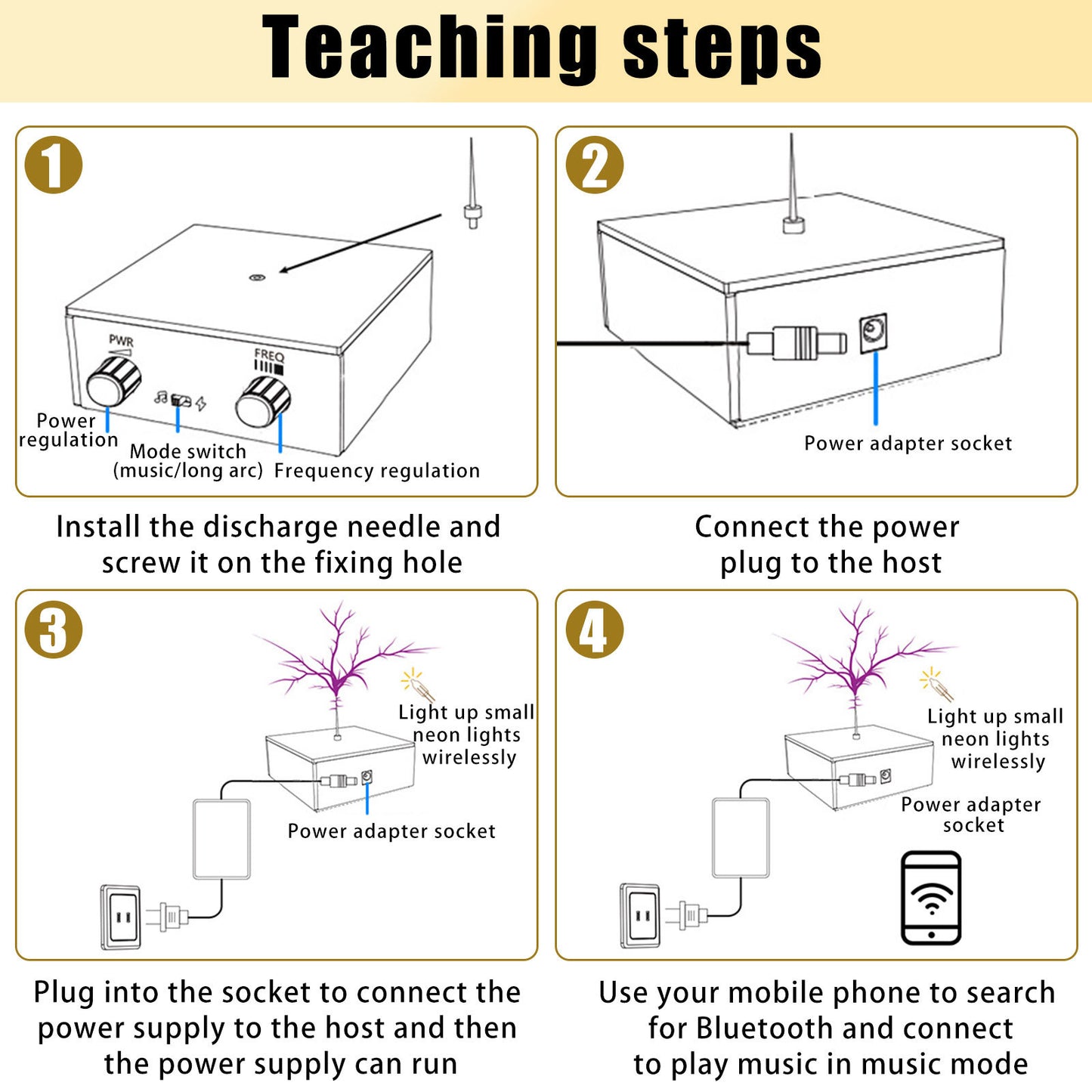 Teaching steps

1

PWR

FREQ

Power regulation

Mode switch (music/long arc)

Frequency regulation

Install the discharge needle and screw it on the fixing hole

2

Power adapter socket

Connect the power plug to the host

3

Light up small neon lights wirelessly

Power adapter socket

Plug into the socket to connect the power supply to the host and then the power supply can run

4

Light up small neon lights wirelessly

Power adapter socket

Use your mobile phone to search for Bluetooth and connect to play music in music mode